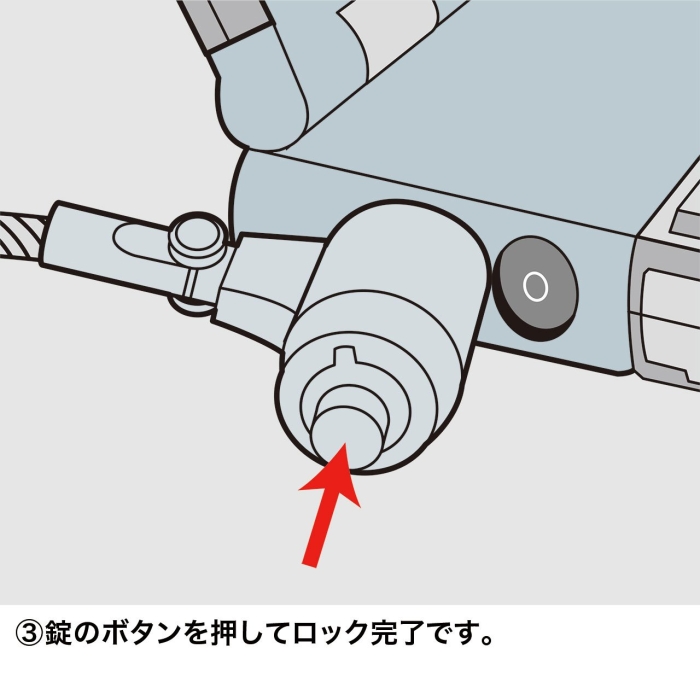 ③錠のボタンを押してロック完了です。