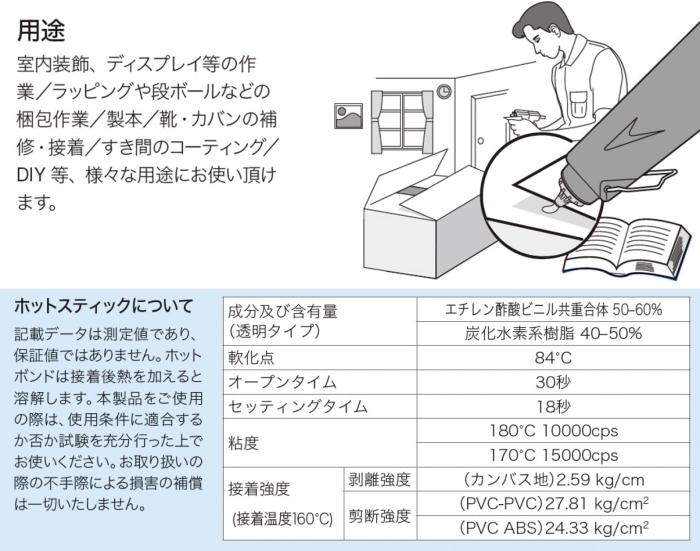 用途

室内装飾、ディスプレイ等の作業／ラッピングや段ボールなどの梱包作業／製本／靴・カバンの補修・接着／すき間のコーティング／DIY 等、様々な用途にお使い頂けます。

ホットスティックについて

記載データは測定値であり、保証値ではありません。ホットボンドは接着後熱を加えると溶解します。本製品をご使用の際は、使用条件に適合するか否か試験を充分行った上でお使いください。お取り扱いの際の不手際による損害の補償は一切いたしません。

| 成分及び含有量（透明タイプ） | | エチレン酢酸ビニル共重合体 50–60% |
|---|---|---|
| | | 炭化水素系樹脂 40–50% |
| 軟化点 | | 84°C |
| オープンタイム | | 30秒 |
| セッティングタイム | | 18秒 |
| 粘度 | | 180°C 10000cps |
| | | 170°C 15000cps |
| 接着強度（接着温度160°C） | 剥離強度 | （カンバス地）2.59 kg/cm |
| | 剪断強度 | （PVC-PVC）27.81 kg/cm$^2$ |
| | | （PVC ABS）24.33 kg/cm$^2$ |