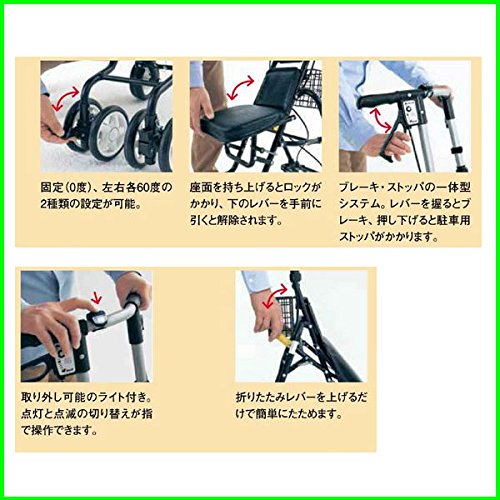 固定（0度）、左右各60度の2種類の設定が可能。

座面を持ち上げるとロックがかかり、下のレバーを手前に引くと解除されます。

ブレーキ・ストッパの一体型システム。レバーを握るとブレーキ、押し下げると駐車用ストッパがかかります。

取り外し可能のライト付き。点灯と点滅の切り替えが指で操作できます。

折りたたみレバーを上げるだけで簡単にたためます。