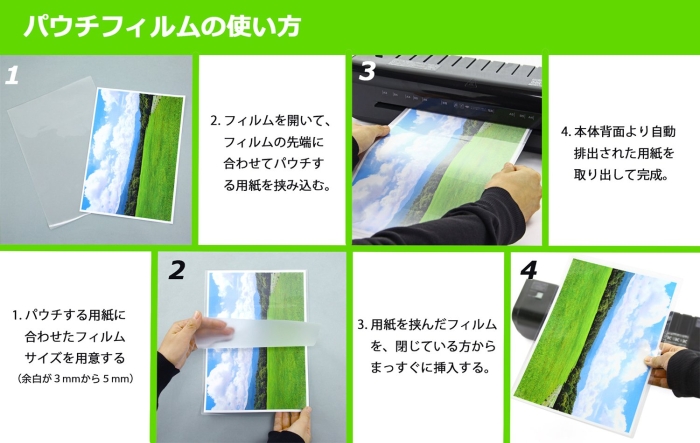 パウチフィルムの使い方

1

2. フィルムを開いて、フィルムの先端に合わせてパウチする用紙を挟み込む。

3

4. 本体背面より自動排出された用紙を取り出して完成。

1. パウチする用紙に合わせたフィルムサイズを用意する
(余白が3mmから5mm)

2

3. 用紙を挟んだフィルムを、閉じている方からまっすぐに挿入する。

4