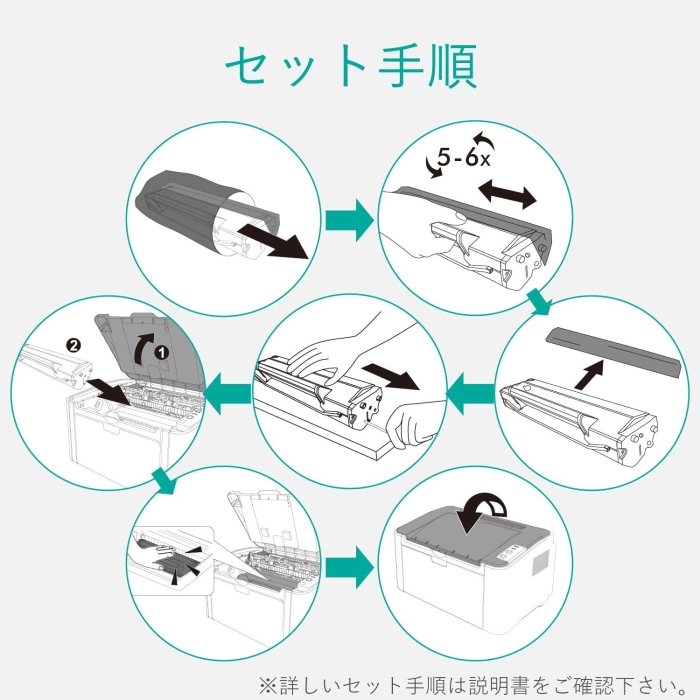 セット手順

5-6x

❷

❶

※詳しいセット手順は説明書をご確認下さい。