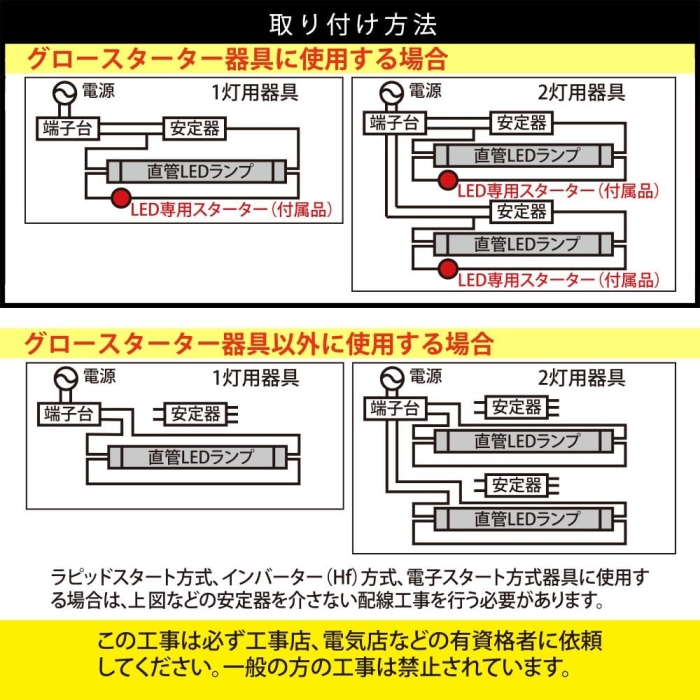 取り付け方法

グロースターター器具に使用する場合

電源
1灯用器具
端子台
安定器
直管LEDランプ
LED専用スターター（付属品）

電源
2灯用器具
端子台
安定器
直管LEDランプ
LED専用スターター（付属品）
安定器
直管LEDランプ
LED専用スターター（付属品）

グロースターター器具以外に使用する場合

電源
1灯用器具
端子台
安定器
直管LEDランプ

電源
2灯用器具
端子台
安定器
直管LEDランプ
安定器
直管LEDランプ

ラピッドスタート方式、インバーター（Hf）方式、電子スタート方式器具に使用する場合は、上図などの安定器を介さない配線工事を行う必要があります。

この工事は必ず工事店、電気店などの有資格者に依頼してください。一般の方の工事は禁止されています。