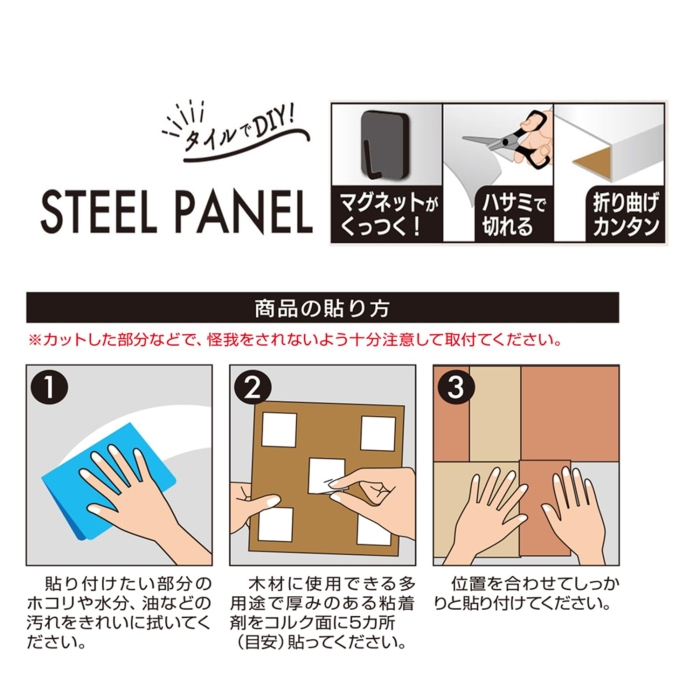 タイルでDIY!

STEEL PANEL

マグネットがくっつく!

ハサミで切れる

折り曲げカンタン

商品の貼り方

※カットした部分などで、怪我をされないよう十分注意して取付てください。

1

貼り付けたい部分のホコリや水分、油などの汚れをきれいに拭いてください。

2

木材に使用できる多用途で厚みのある粘着剤をコルク面に5カ所(目安)貼ってください。

3

位置を合わせてしっかりと貼り付けてください。