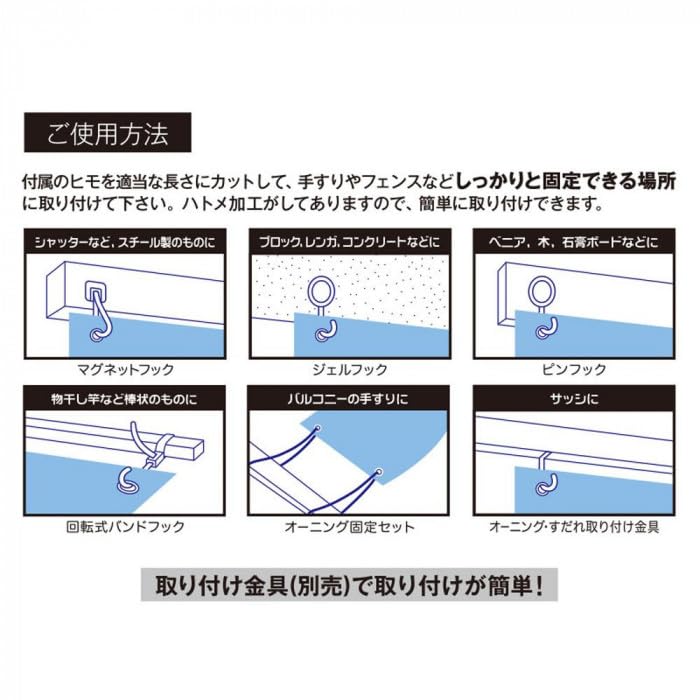 ご使用方法

付属のヒモを適当な長さにカットして、手すりやフェンスなどしっかりと固定できる場所に取り付けて下さい。ハトメ加工がしてありますので、簡単に取り付けできます。

シャッターなど、スチール製のものに

マグネットフック

ブロック、レンガ、コンクリートなどに

ジェルフック

ベニア、木、石膏ボードなどに

ピンフック

物干し竿など棒状のものに

回転式バンドフック

バルコニーの手すりに

オーニング固定セット

サッシに

オーニング・すだれ取り付け金具

取り付け金具(別売)で取り付けが簡単！