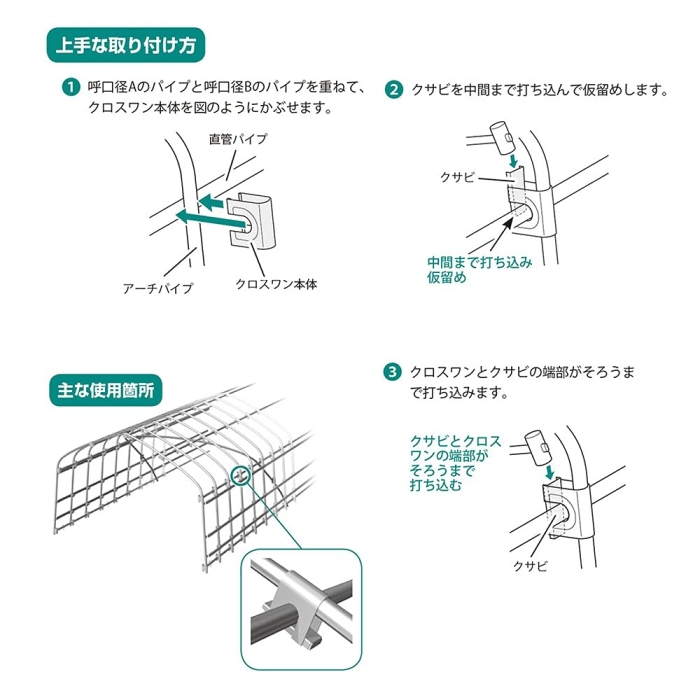 上手な取り付け方

1 呼口径Aのパイプと呼口径Bのパイプを重ねて、クロスワン本体を図のようにかぶせます。

直管パイプ
アーチパイプ
クロスワン本体

2 クサビを中間まで打ち込んで仮留めします。

クサビ
中間まで打ち込み仮留め

主な使用箇所

3 クロスワンとクサビの端部がそろうまで打ち込みます。

クサビとクロスワンの端部がそろうまで打ち込む
クサビ