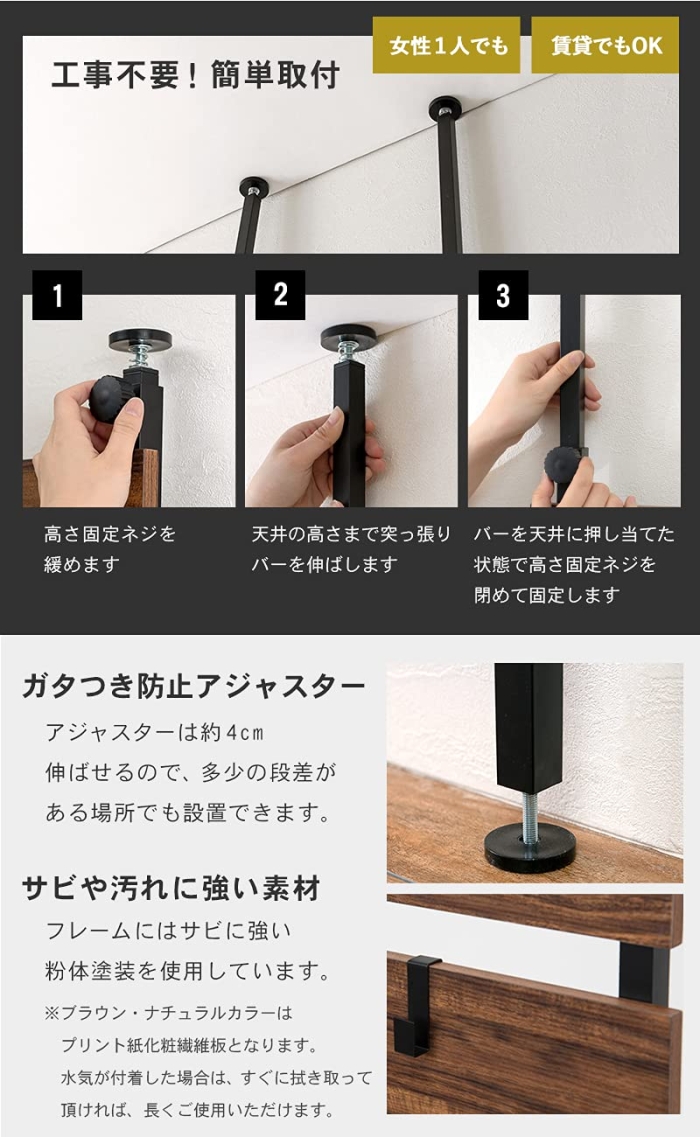 工事不要！簡単取付

女性１人でも

賃貸でもOK

1

2

3

高さ固定ネジを緩めます

天井の高さまで突っ張りバーを伸ばします

バーを天井に押し当てた状態で高さ固定ネジを閉めて固定します

ガタつき防止アジャスター

アジャスターは約4cm伸ばせるので、多少の段差がある場所でも設置できます。

サビや汚れに強い素材

フレームにはサビに強い粉体塗装を使用しています。

※ブラウン・ナチュラルカラーはプリント紙化粧繊維板となります。水気が付着した場合は、すぐに拭き取って頂ければ、長くご使用いただけます。