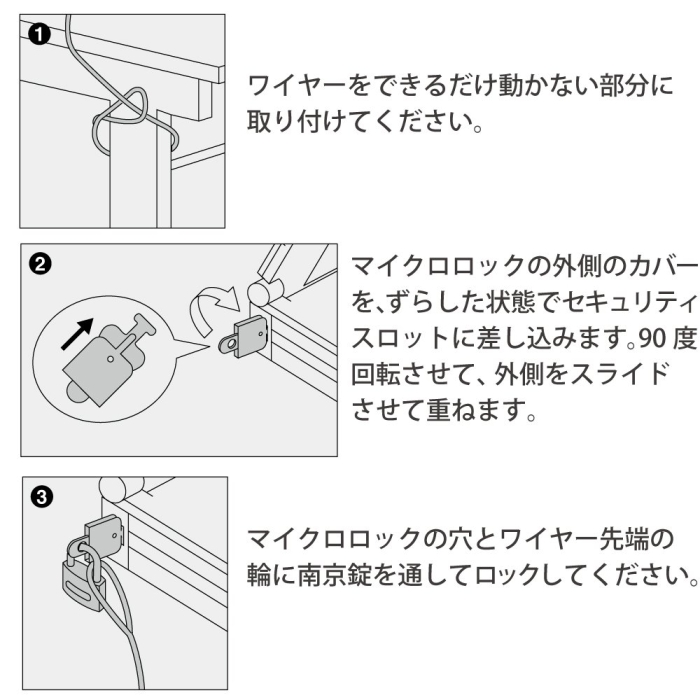 ❶

ワイヤーをできるだけ動かない部分に取り付けてください。

❷

マイクロロックの外側のカバーを、ずらした状態でセキュリティスロットに差し込みます。90 度回転させて、外側をスライドさせて重ねます。

❸

マイクロロックの穴とワイヤー先端の輪に南京錠を通してロックしてください。