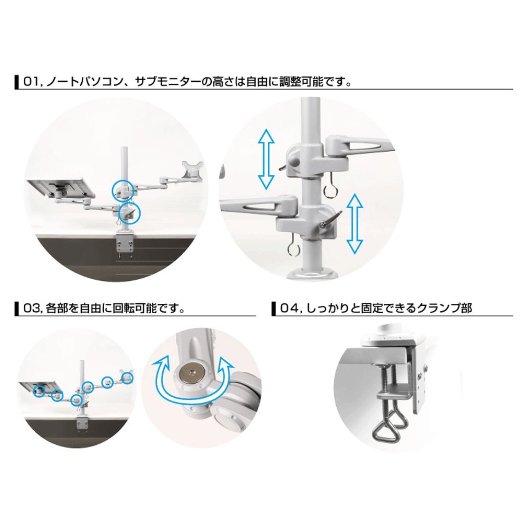 01, ノートパソコン、サブモニターの高さは自由に調整可能です。

03, 各部を自由に回転可能です。

04, しっかりと固定できるクランプ部