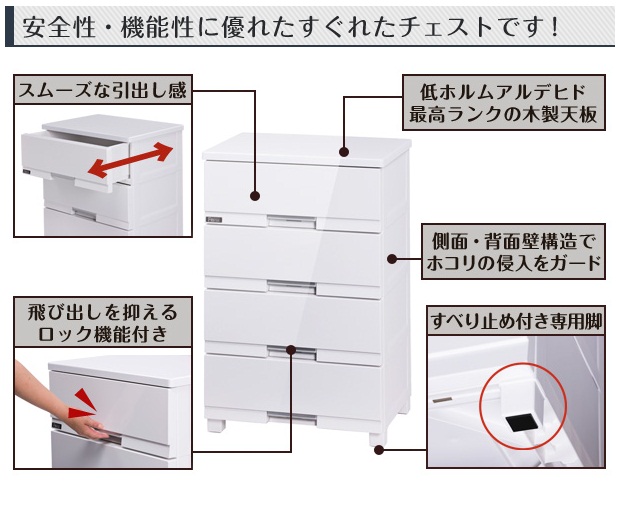 安全性・機能性に優れたすぐれたチェストです！

スムーズな引出し感

低ホルムアルデヒド
最高ランクの木製天板

側面・背面壁構造で
ホコリの侵入をガード

飛び出しを抑える
ロック機能付き

すべり止め付き専用脚